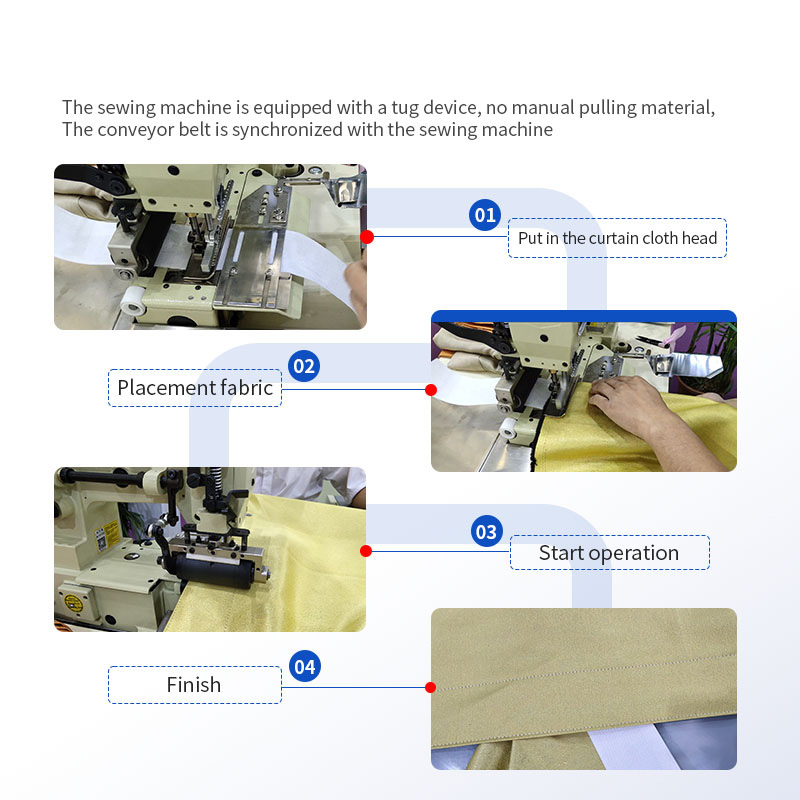 The sewing machine is equipped with a tug device, no manual pulling material,
The conveyor belt is synchronized with the sewing machine

01
Put in the curtain cloth head

02
Placement fabric

03
Start operation

04
Finish